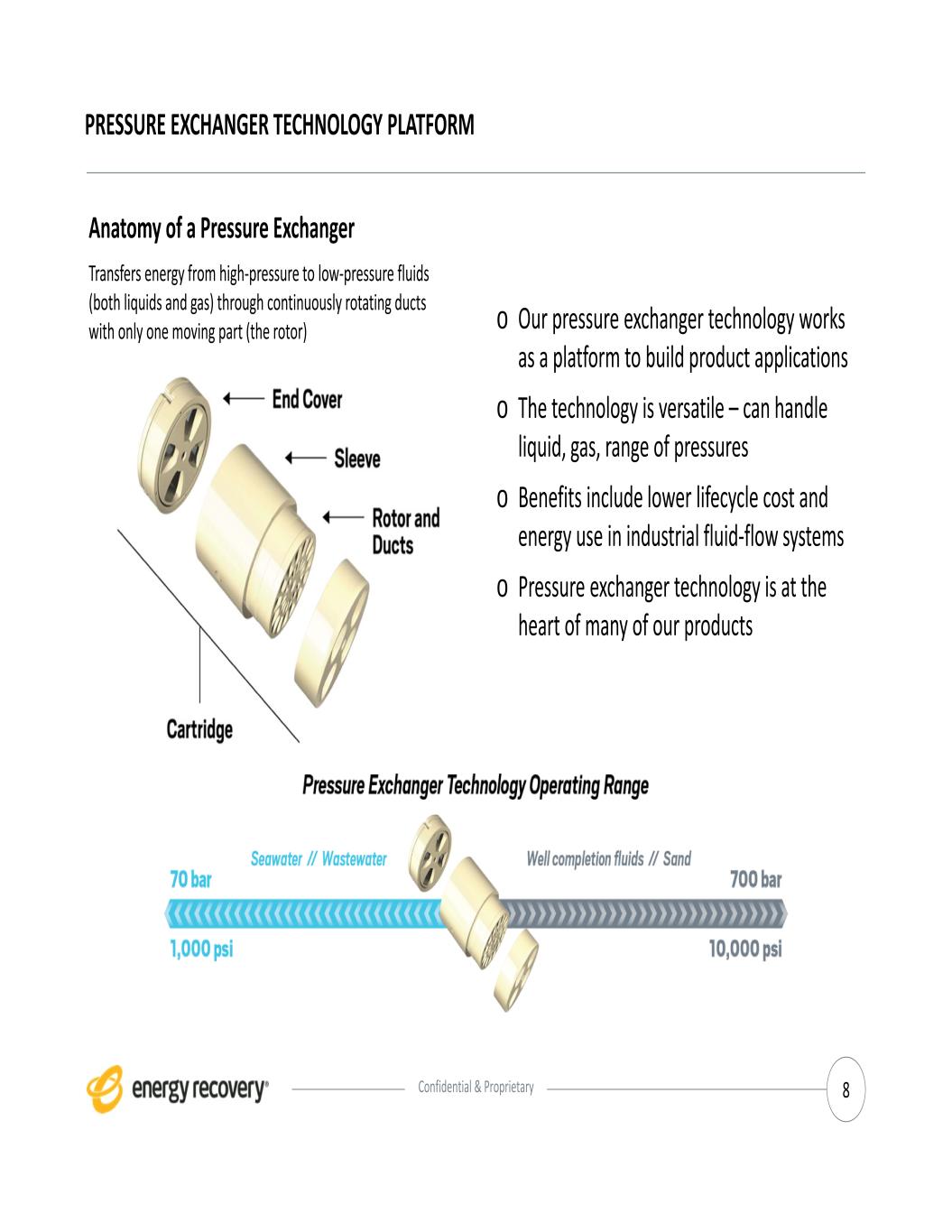 PRESSURE EXCHANGER TECHNOLOGY PLATFORM

Anatomy of a Pressure Exchanger

Transfers energy from high-pressure to low-pressure fluids (both liquids and gas) through continuously rotating ducts with only one moving part (the rotor)

End Cover

Sleeve

Rotor and Ducts

Cartridge

o Our pressure exchanger technology works as a platform to build product applications

o The technology is versatile – can handle liquid, gas, range of pressures

o Benefits include lower lifecycle cost and energy use in industrial fluid-flow systems

o Pressure exchanger technology is at the heart of many of our products

Pressure Exchanger Technology Operating Range

Seawater // Wastewater

Well completion fluids // Sand

70 bar

700 bar

1,000 psi

10,000 psi

energy recovery®

Confidential & Proprietary

8