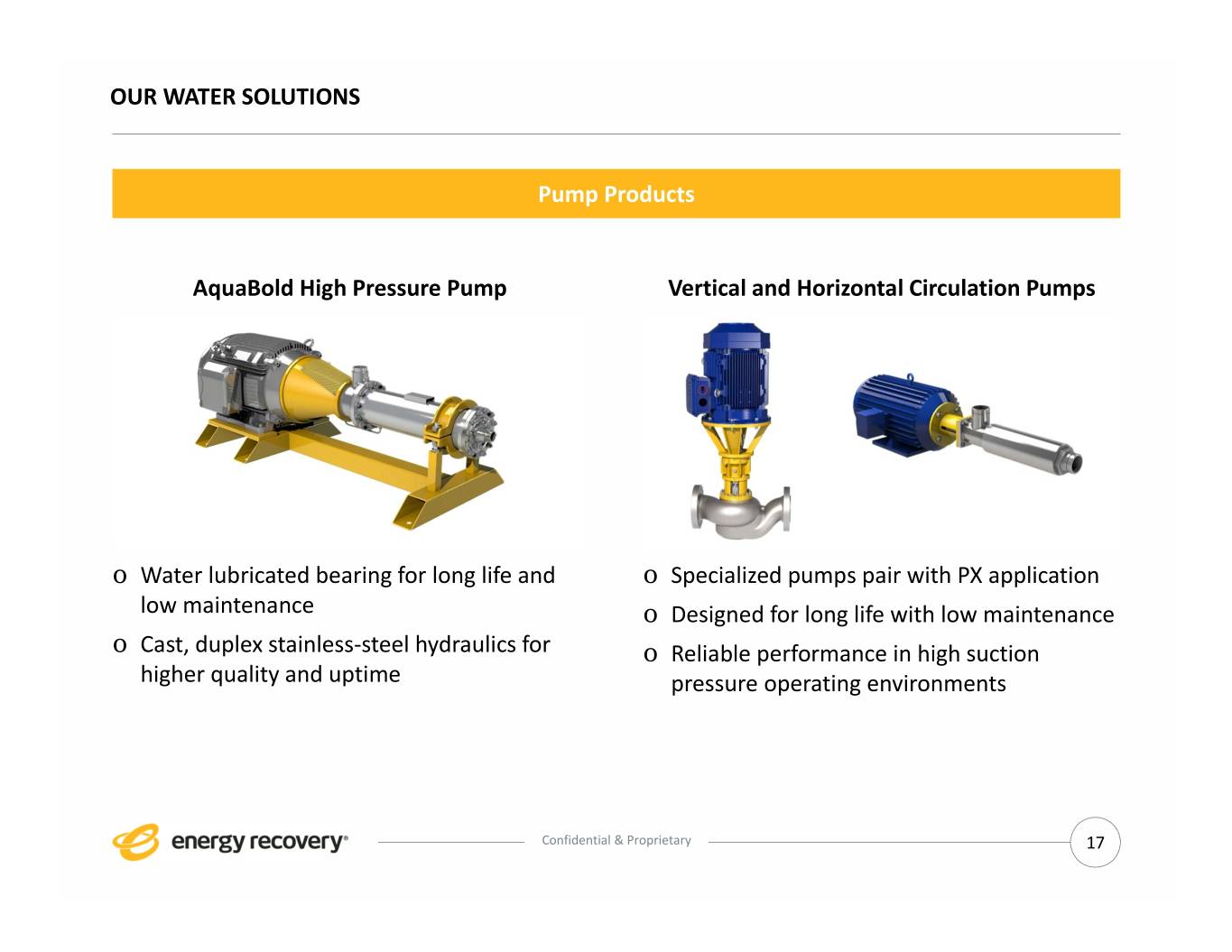 OUR WATER SOLUTIONS

Pump Products

AquaBold High Pressure Pump

o Water lubricated bearing for long life and low maintenance
o Cast, duplex stainless-steel hydraulics for higher quality and uptime

Vertical and Horizontal Circulation Pumps

o Specialized pumps pair with PX application
o Designed for long life with low maintenance
o Reliable performance in high suction pressure operating environments

energy recovery®

Confidential & Proprietary

17