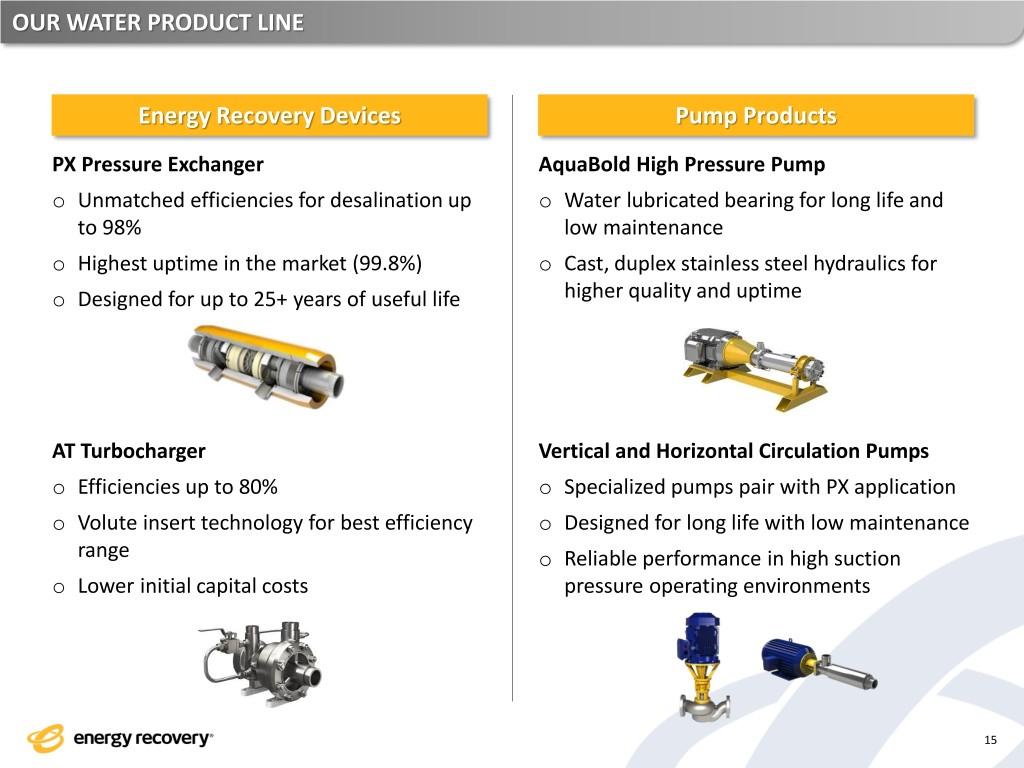 OUR WATER PRODUCT LINE

Energy Recovery Devices

PX Pressure Exchanger
o Unmatched efficiencies for desalination up to 98%
o Highest uptime in the market (99.8%)
o Designed for up to 25+ years of useful life

AT Turbocharger
o Efficiencies up to 80%
o Volute insert technology for best efficiency range
o Lower initial capital costs

Pump Products

AquaBold High Pressure Pump
o Water lubricated bearing for long life and low maintenance
o Cast, duplex stainless steel hydraulics for higher quality and uptime

Vertical and Horizontal Circulation Pumps
o Specialized pumps pair with PX application
o Designed for long life with low maintenance
o Reliable performance in high suction pressure operating environments

energy recovery®

15